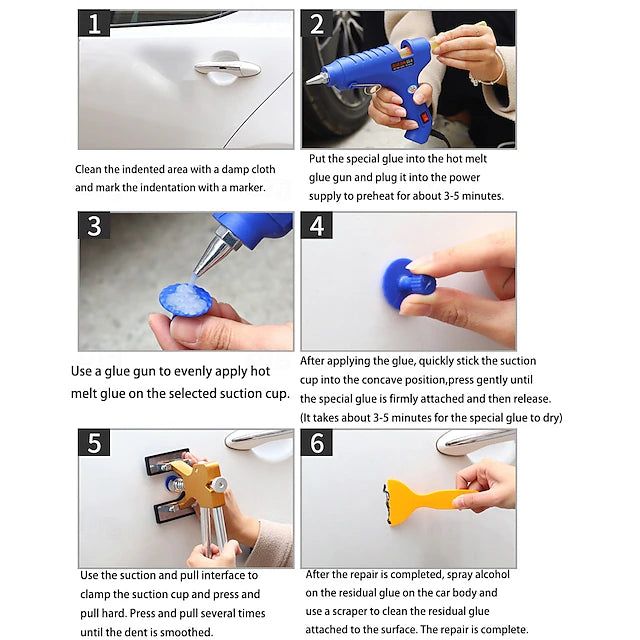 1

Clean the indented area with a damp cloth and mark the indentation with a marker.

2

Put the special glue into the hot melt glue gun and plug it into the power supply to preheat for about 3-5 minutes.

3

Use a glue gun to evenly apply hot melt glue on the selected suction cup.

4

After applying the glue, quickly stick the suction cup into the concave position,press gently until the special glue is firmly attached and then release. (It takes about 3-5 minutes for the special glue to dry)

5

Use the suction and pull interface to clamp the suction cup and press and pull hard. Press and pull several times until the dent is smoothed.

6

After the repair is completed, spray alcohol on the residual glue on the car body and use a scraper to clean the residual glue attached to the surface. The repair is complete.