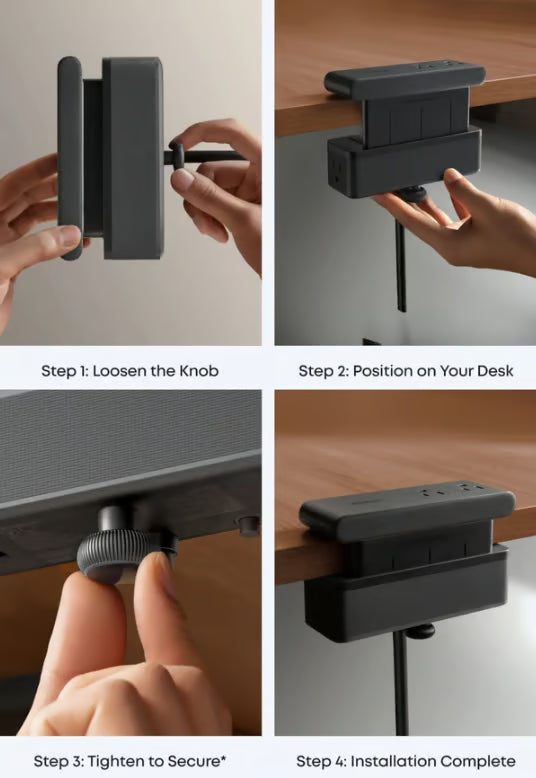 Step 1: Loosen the Knob

Step 2: Position on Your Desk

Step 3: Tighten to Secure*

Step 4: Installation Complete