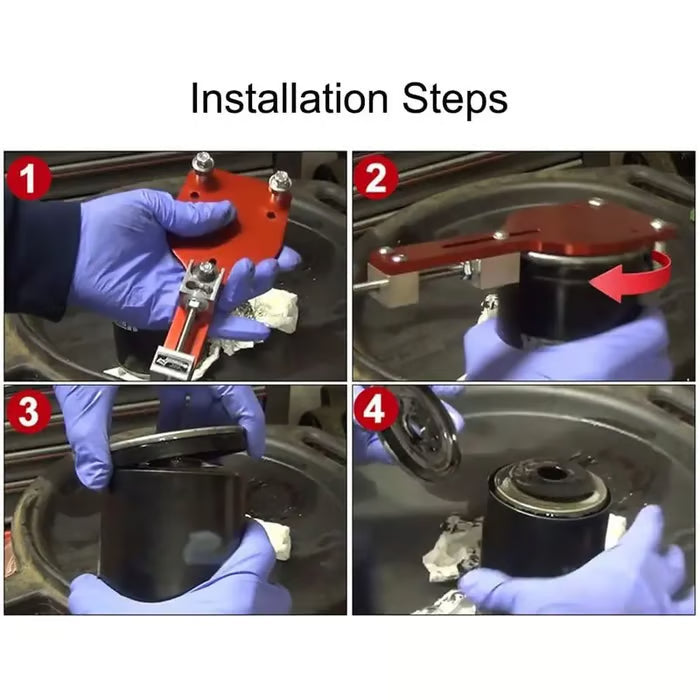 Installation Steps

1

2

3

4