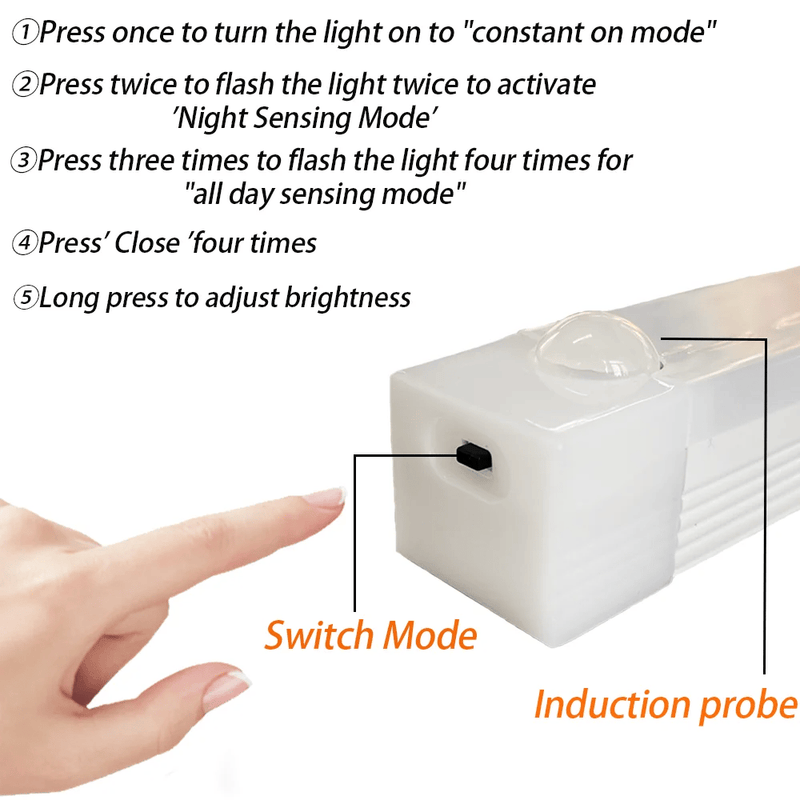 ①Press once to turn the light on to "constant on mode"

②Press twice to flash the light twice to activate 'Night Sensing Mode'

③Press three times to flash the light four times for "all day sensing mode"

④Press' Close 'four times

⑤Long press to adjust brightness

Switch Mode

Induction probe