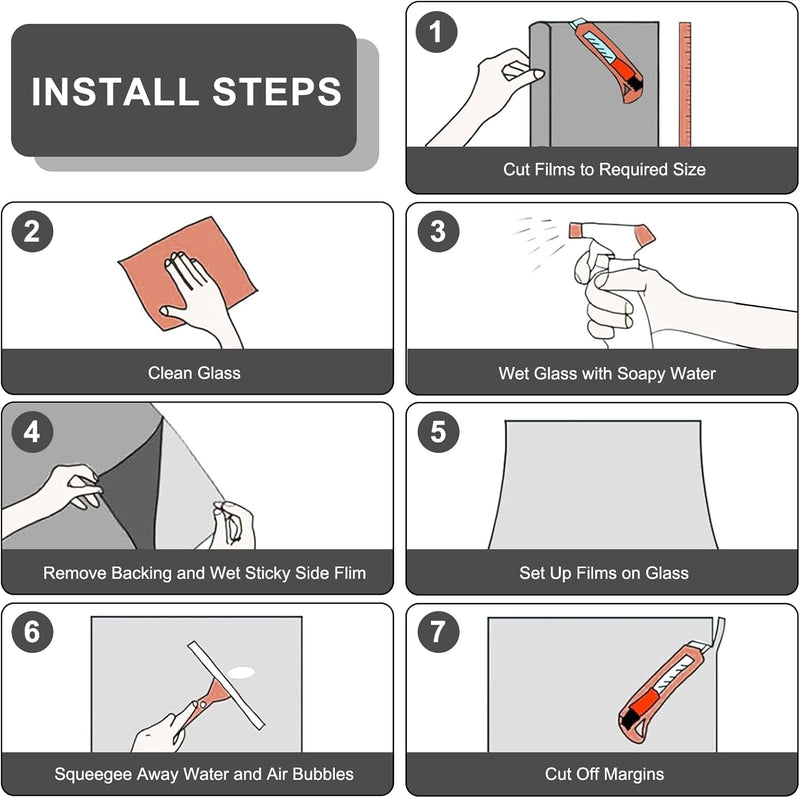 INSTALL STEPS

1

Cut Films to Required Size

2

Clean Glass

3

Wet Glass with Soapy Water

4

Remove Backing and Wet Sticky Side Flim

5

Set Up Films on Glass

6

Squeegee Away Water and Air Bubbles

7

Cut Off Margins