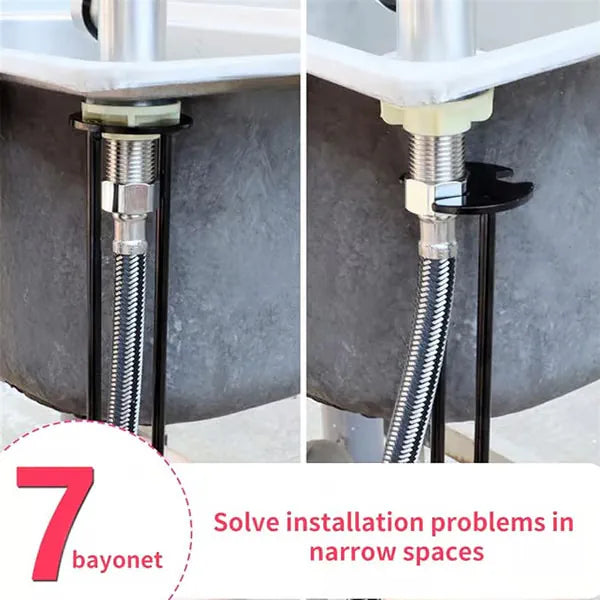 7 bayonet

Solve installation problems in narrow spaces